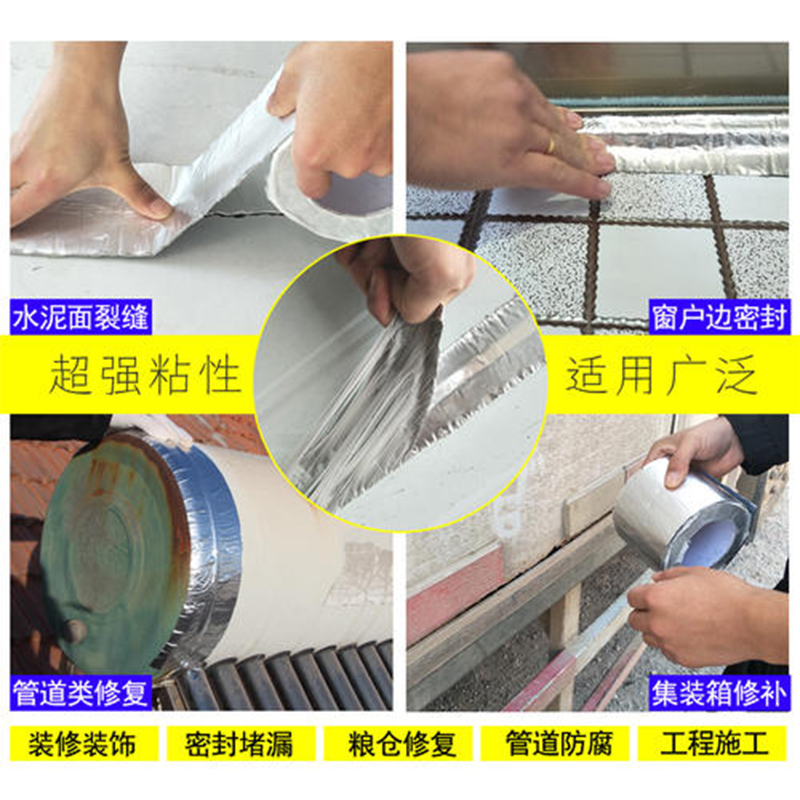 水泥面裂缝

窗户边密封

超强粘性

适用广泛

管道类修复

集装箱修补

装修装饰

密封堵漏

粮仓修复

管道防腐

工程施工