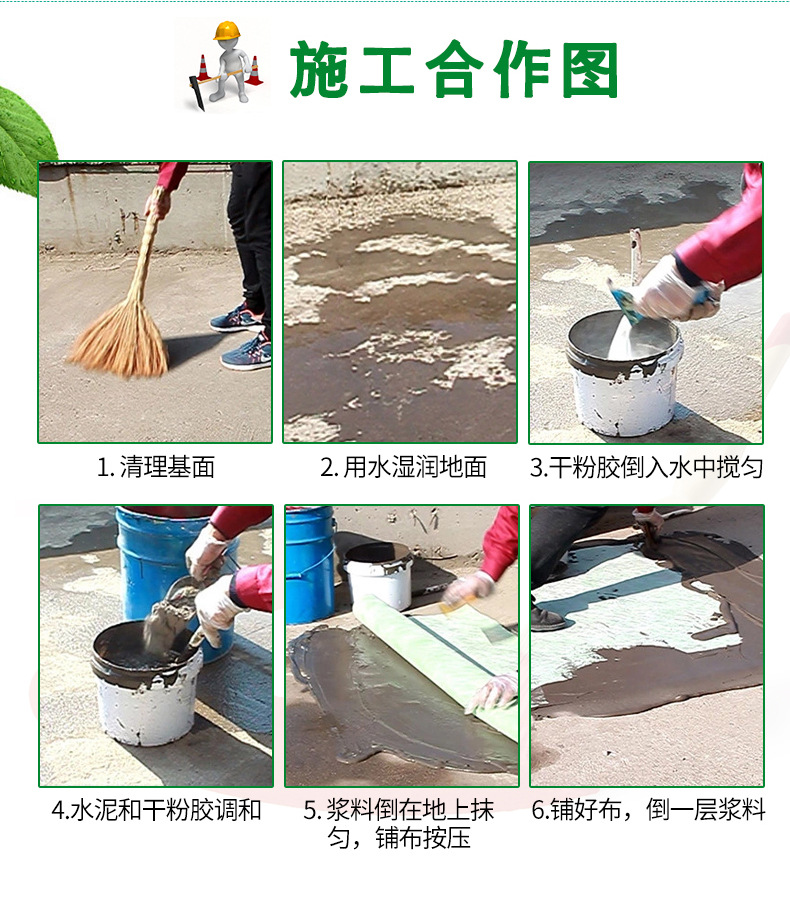 施工合作图

1. 清理基面

2. 用水湿润地面

3.干粉胶倒入水中搅匀

4.水泥和干粉胶调和

5. 浆料倒在地上抹匀，铺布按压

6.铺好布，倒一层浆料